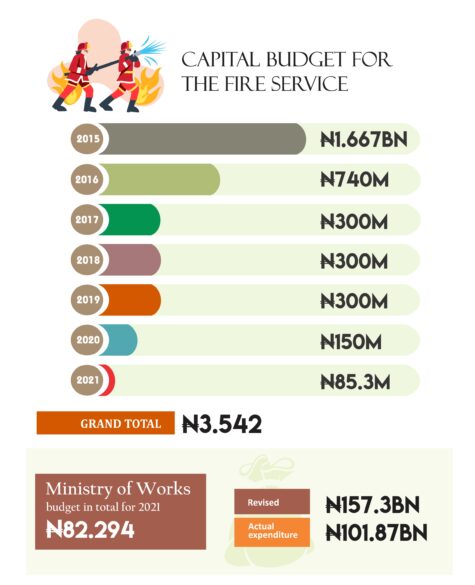 CAPITAL BUDGET FOR THE FIRE SERVICE

2015 ₦1.667BN

2016 ₦740M

2017 ₦300M

2018 ₦300M

2019 ₦300M

2020 ₦150M

2021 ₦85.3M

GRAND TOTAL ₦3.542

Ministry of Works budget in total for 2021 ₦82.294

Revised ₦157.3BN

Actual expenditure ₦101.87BN